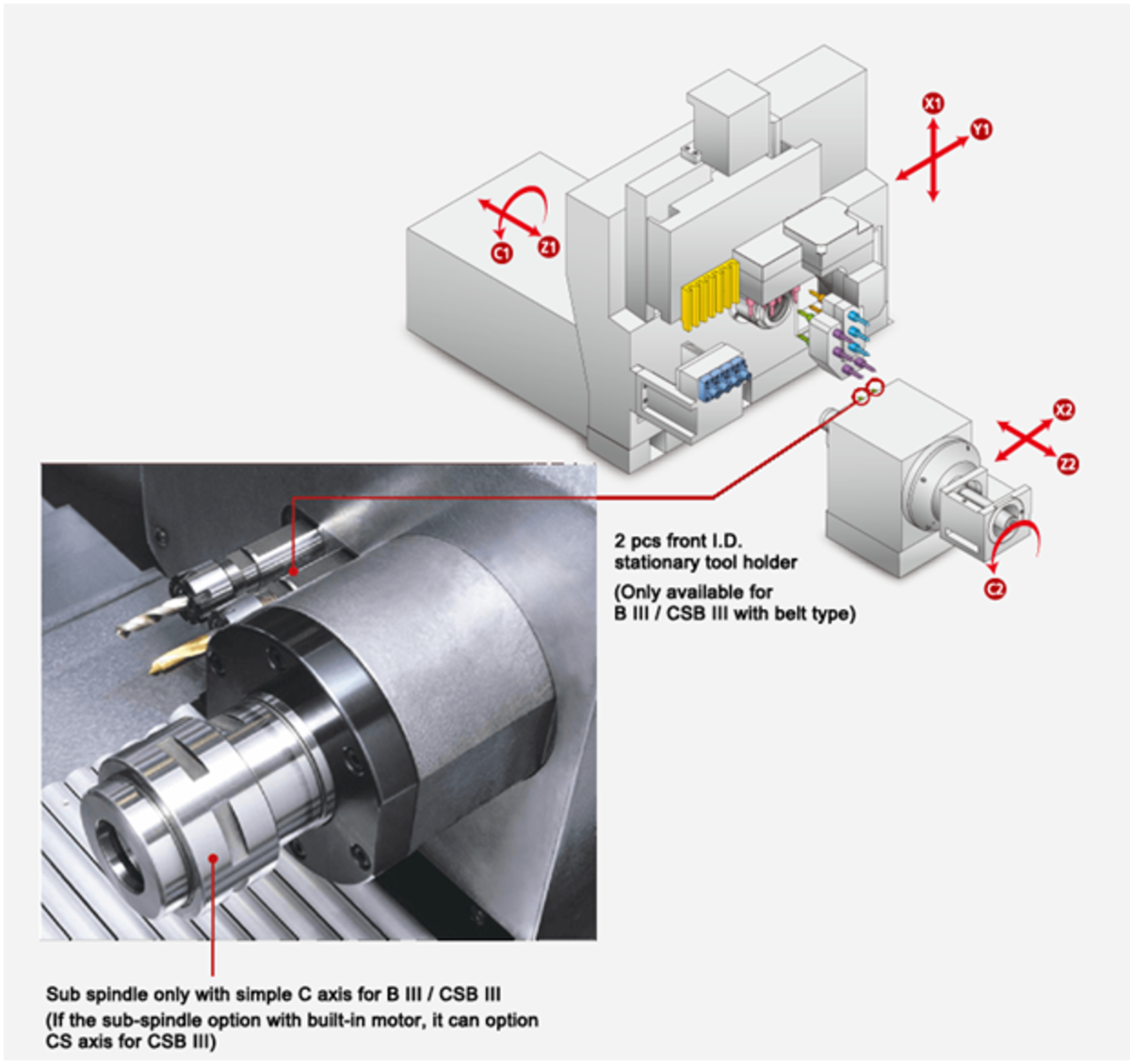 X1
Y1
C1
Z1
X2
Z2
C2

2 pcs front I.D. stationary tool holder
(Only available for B III / CSB III with belt type)

Sub spindle only with simple C axis for B III / CSB III
(If the sub-spindle option with built-in motor, it can option CS axis for CSB III)