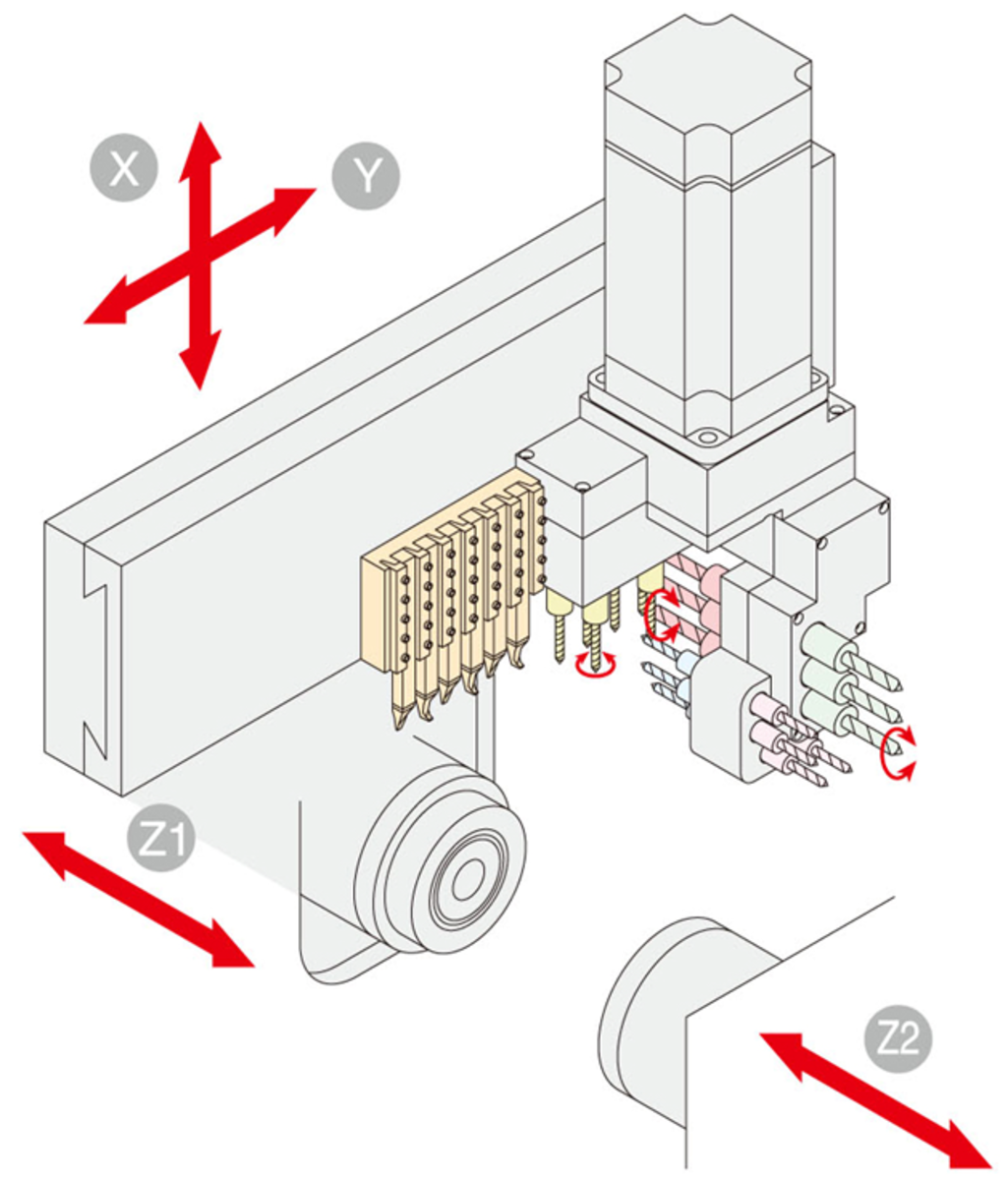 X
Y
Z1
Z2