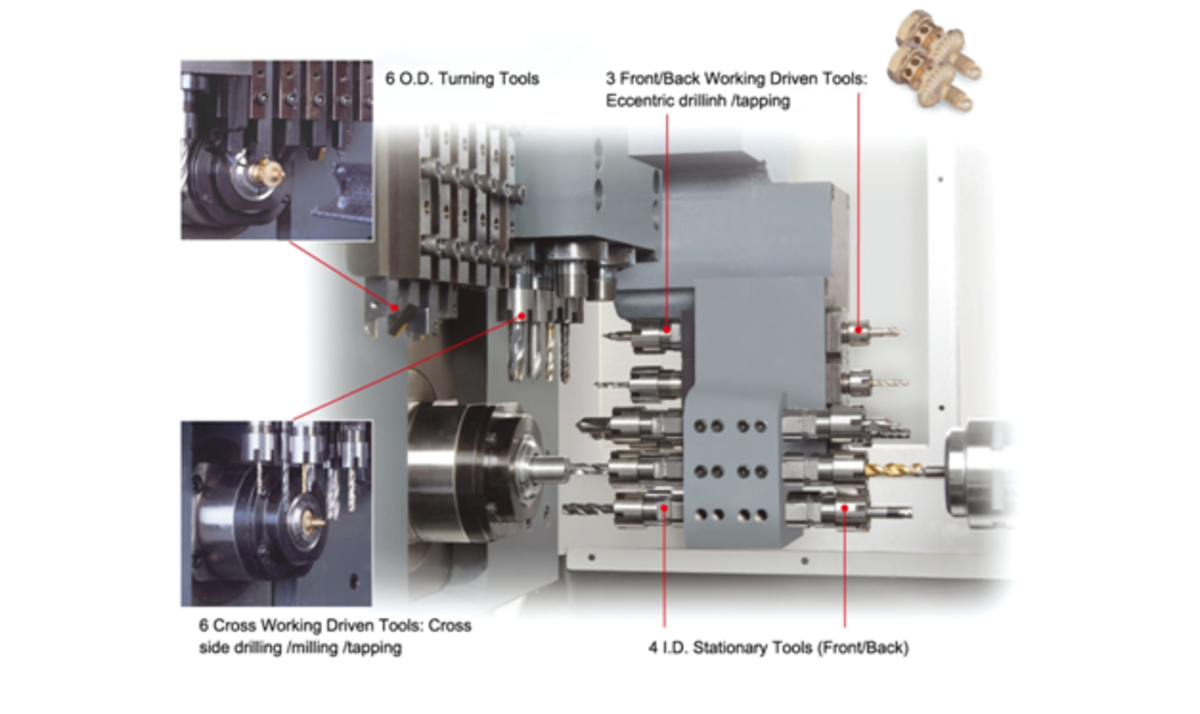 6 O.D. Turning Tools

3 Front/Back Working Driven Tools: Eccentric drillinh /tapping

6 Cross Working Driven Tools: Cross side drilling /milling /tapping

4 I.D. Stationary Tools (Front/Back)